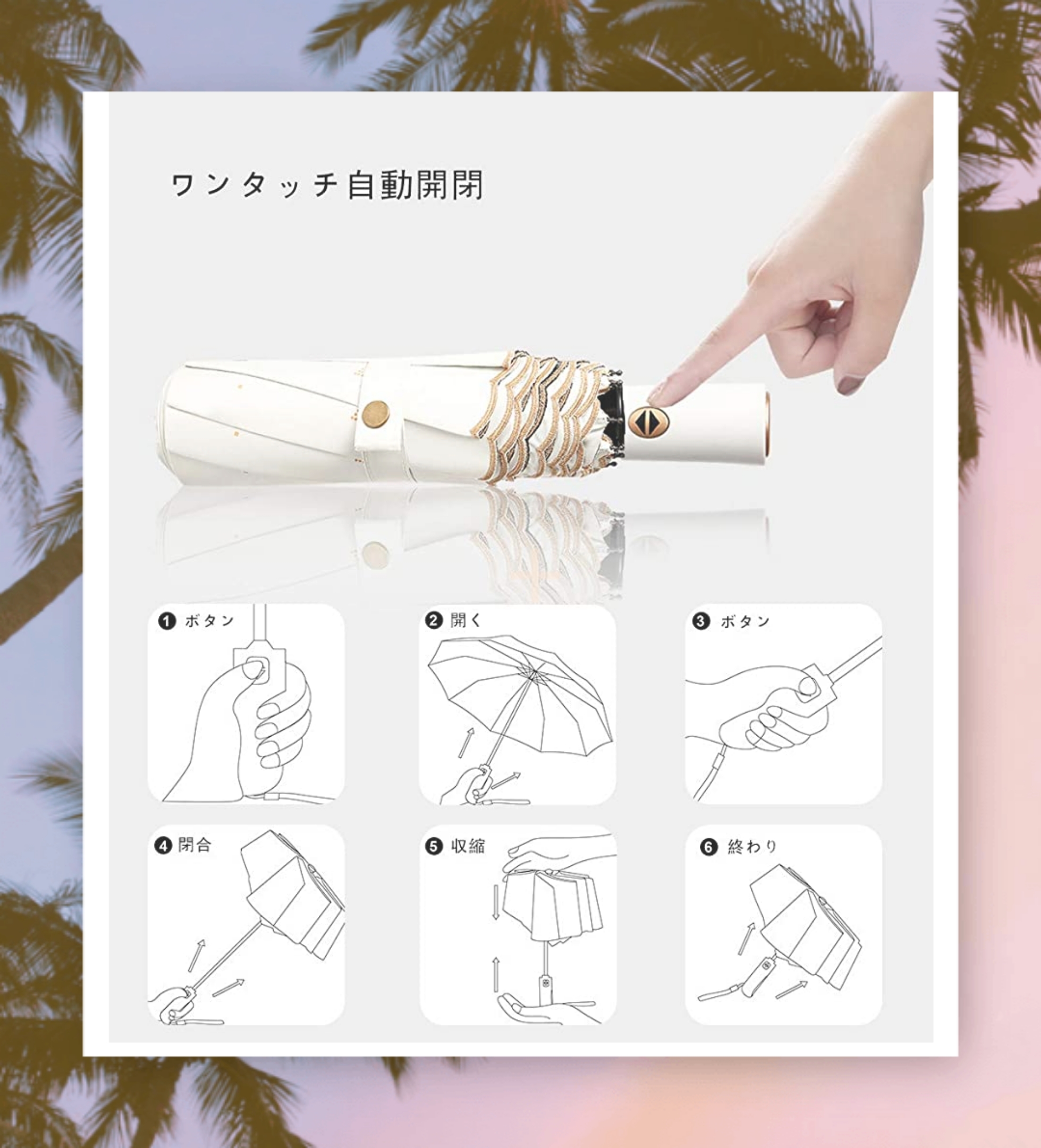 ワンタッチ自動開閉

❶ ボタン

❷ 開く

❸ ボタン

❹ 閉合

❺ 収縮

❻ 終わり